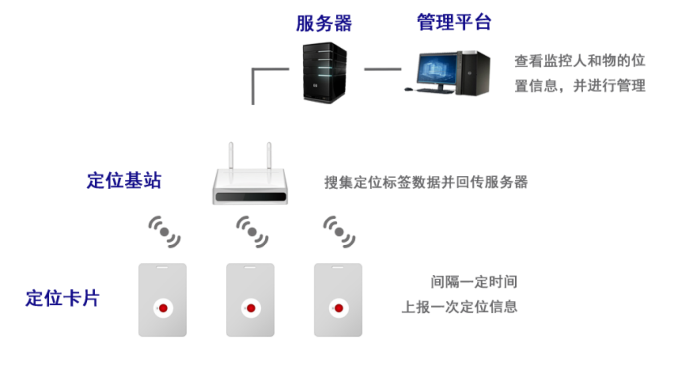 服务器

管理平台

查看监控人和物的位置信息，并进行管理

定位基站

搜集定位标签数据并回传服务器

定位卡片

间隔一定时间
上报一次定位信息