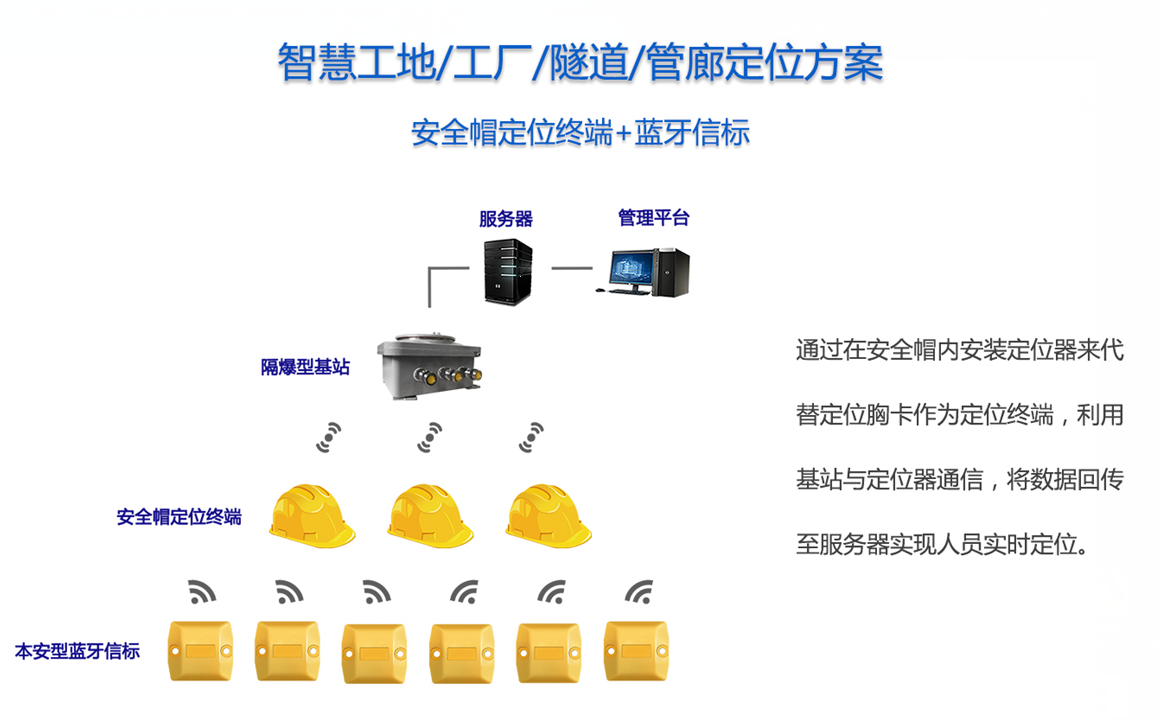 智慧工地/工厂/隧道/管廊定位方案

安全帽定位终端+蓝牙信标

服务器

管理平台

隔爆型基站

安全帽定位终端

本安型蓝牙信标

通过在安全帽内安装定位器来代替定位胸卡作为定位终端，利用基站与定位器通信，将数据回传至服务器实现人员实时定位。